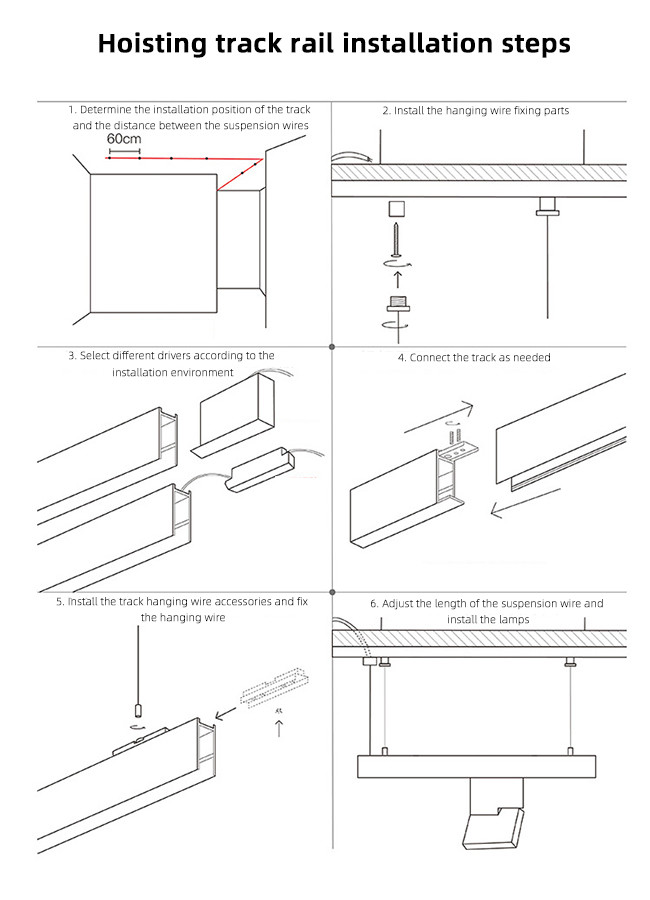 Hoisting track rail installation steps

1. Determine the installation position of the track and the distance between the suspension wires

60cm

2. Install the hanging wire fixing parts

3. Select different drivers according to the installation environment

4. Connect the track as needed

5. Install the track hanging wire accessories and fix the hanging wire

6. Adjust the length of the suspension wire and install the lamps